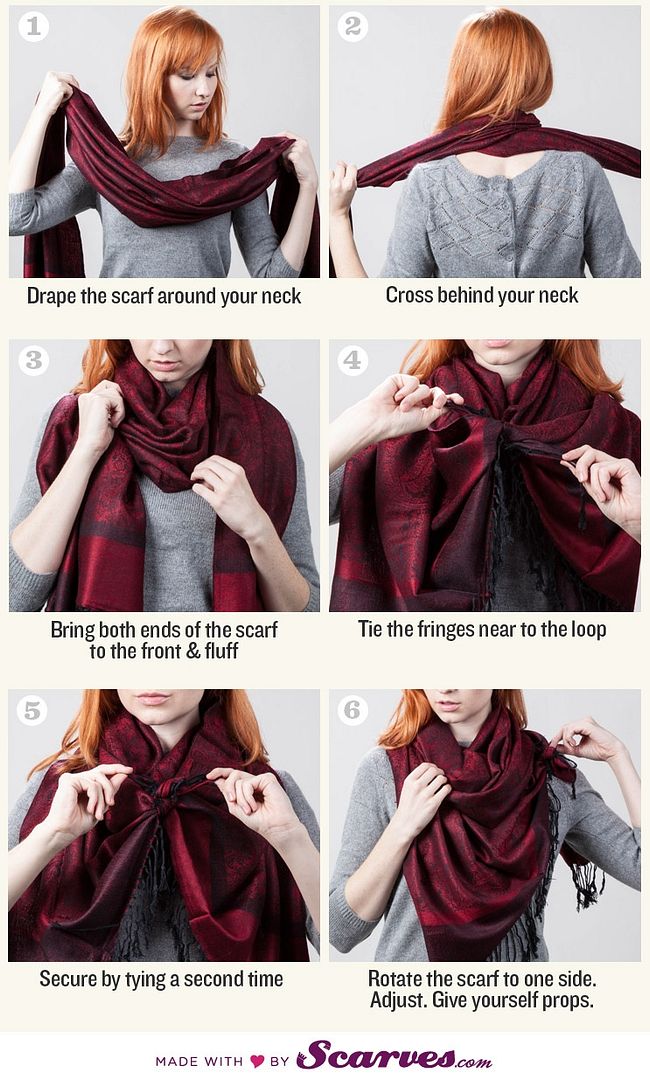 1

Drape the scarf around your neck

2

Cross behind your neck

3

Bring both ends of the scarf to the front & fluff

4

Tie the fringes near to the loop

5

Secure by tying a second time

6

Rotate the scarf to one side. Adjust. Give yourself props.

MADE WITH ♥ BY Scarves.com