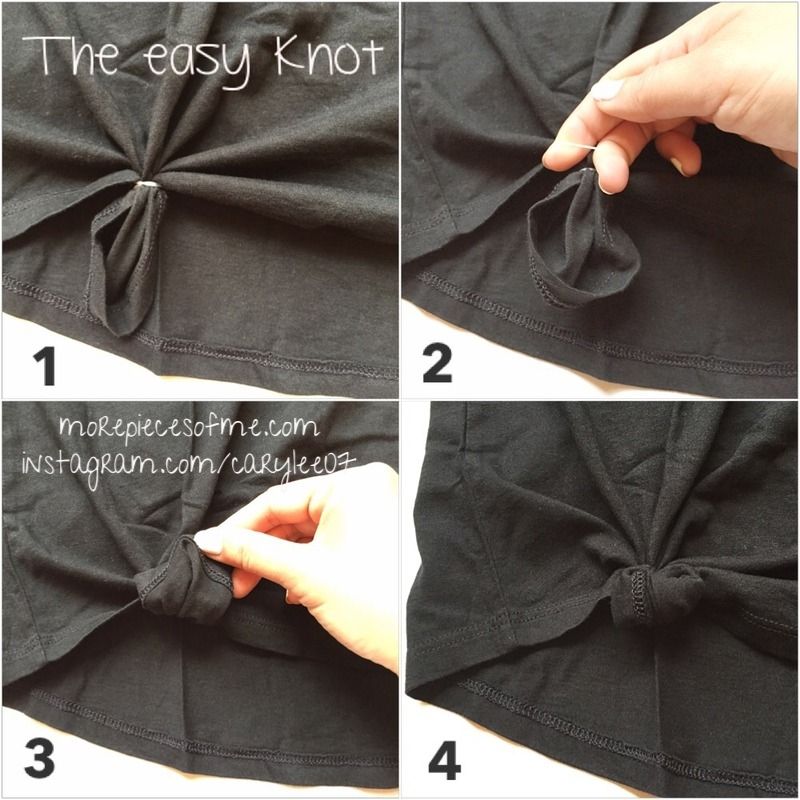 The easy Knot

1

2

morepiecesofme.com
instagram.com/carylee07

3

4